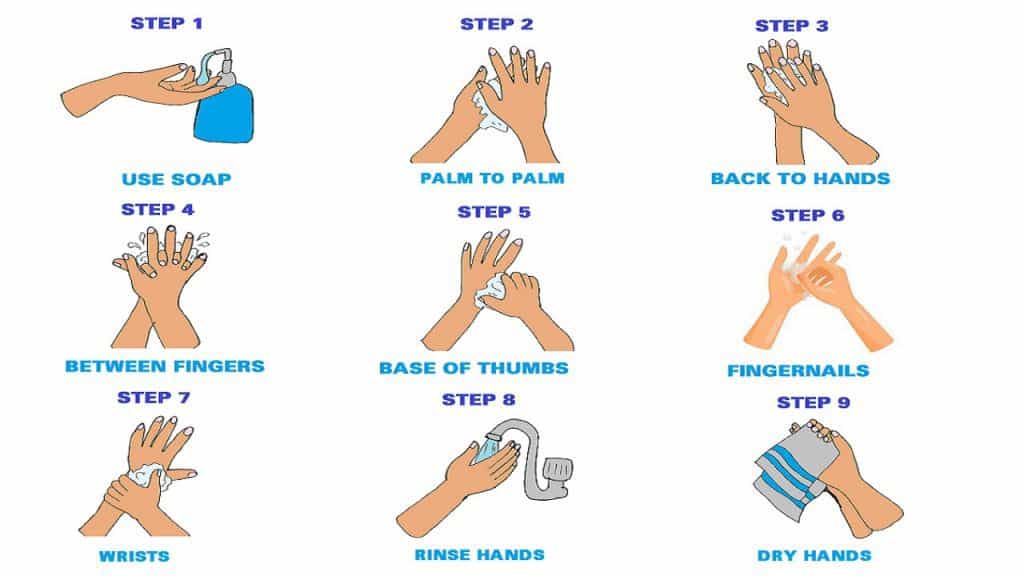 STEP 1

USE SOAP

STEP 2

PALM TO PALM

STEP 3

BACK TO HANDS

STEP 4

BETWEEN FINGERS

STEP 5

BASE OF THUMBS

STEP 6

FINGERNAILS

STEP 7

WRISTS

STEP 8

RINSE HANDS

STEP 9

DRY HANDS